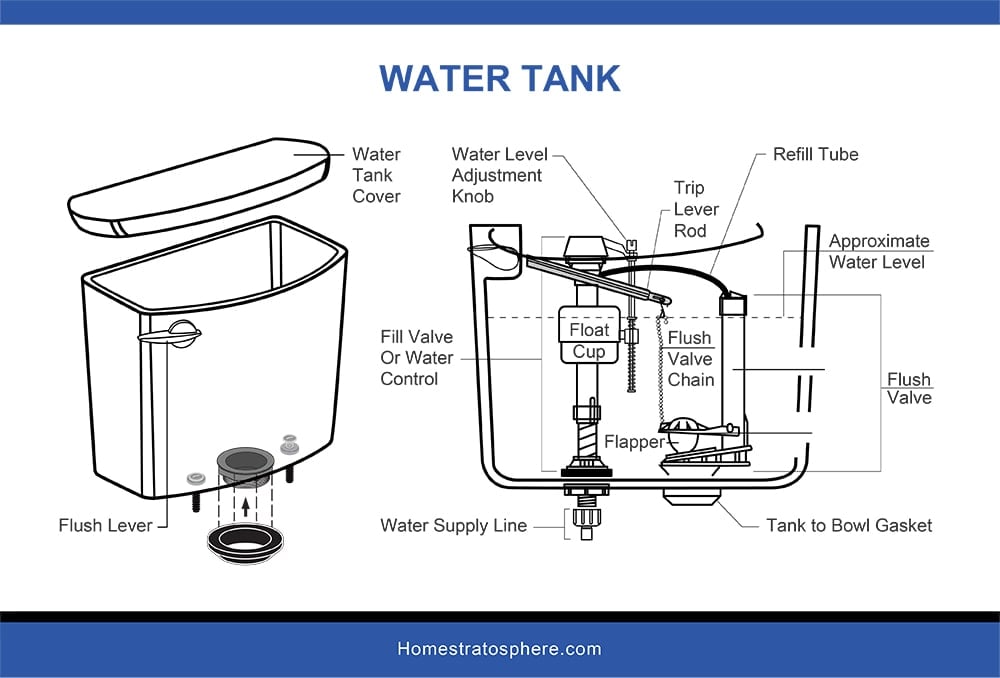 WATER TANK

Water Tank Cover

Flush Lever

Water Level Adjustment Knob

Trip Lever Rod

Refill Tube

Approximate Water Level

Fill Valve Or Water Control

Float Cup

Flush Valve Chain

Flush Valve

Flapper

Water Supply Line

Tank to Bowl Gasket

Homestratosphere.com